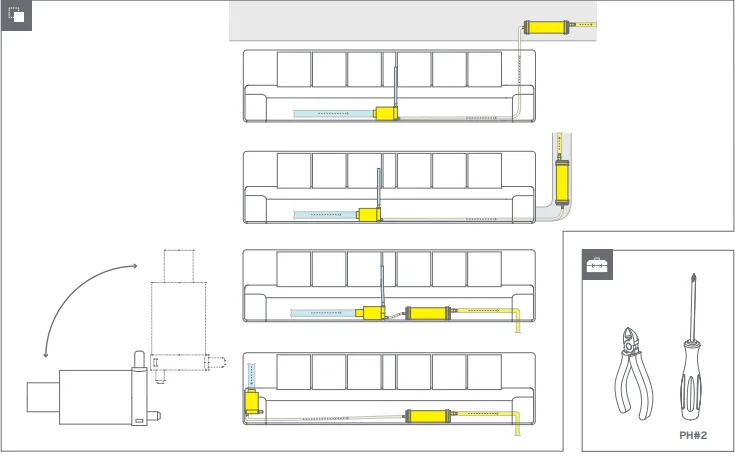 PH#2